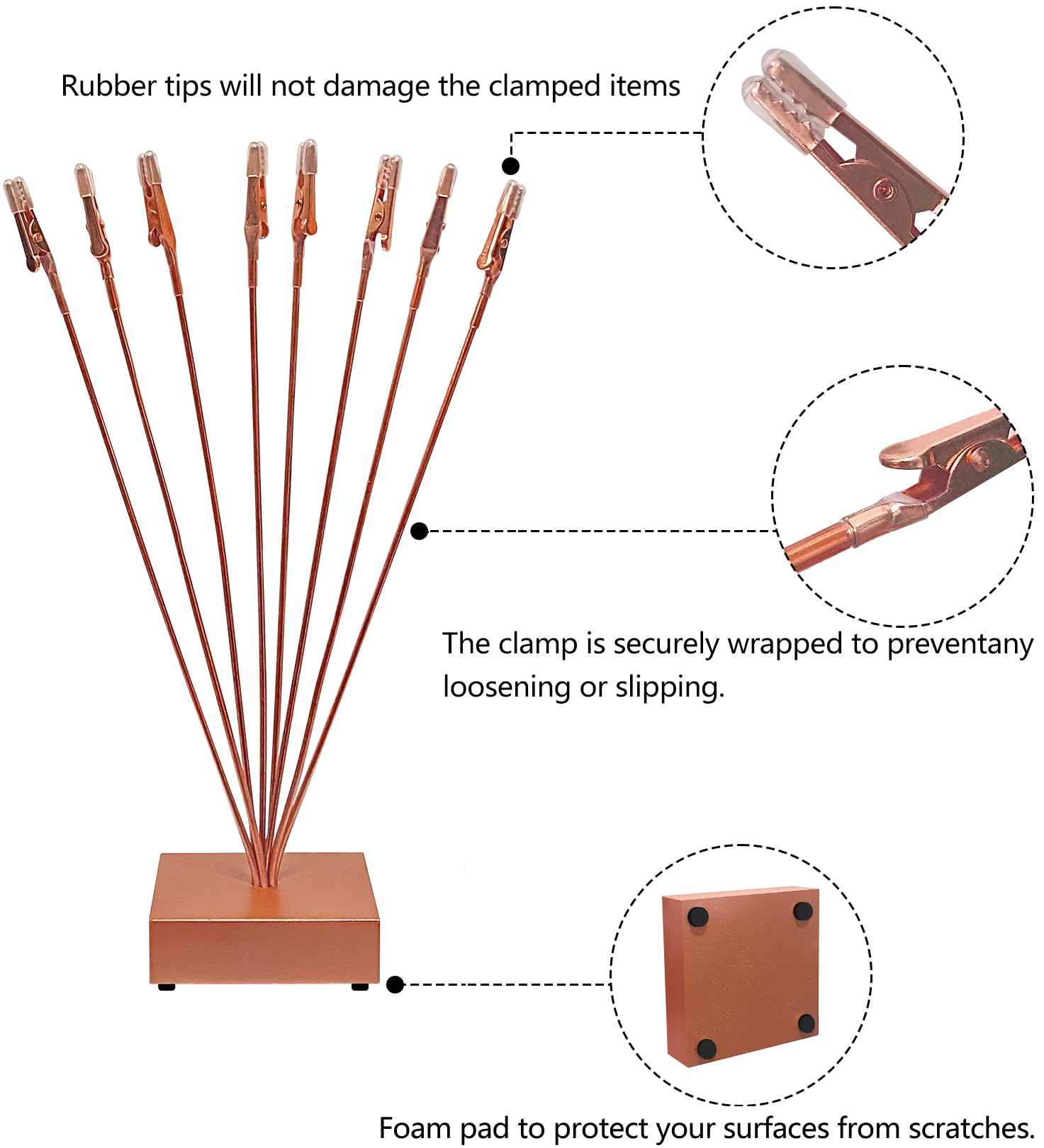 Rubber tips will not damage the clamped items

The clamp is securely wrapped to preventany loosening or slipping.

Foam pad to protect your surfaces from scratches.